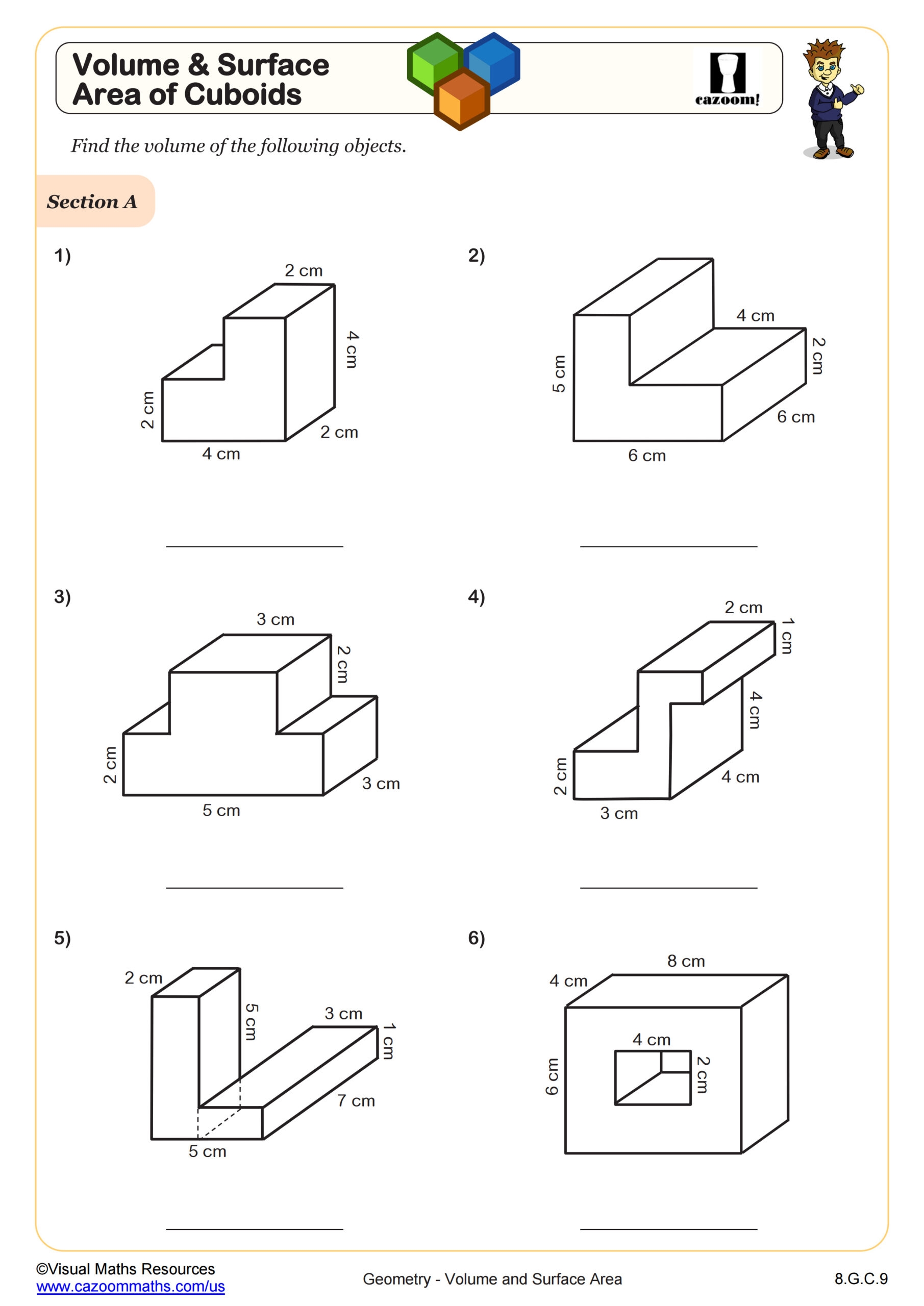 Volume & Surface Area of Cuboids

cazoom!

Find the volume of the following objects.

Section A

1)

2 cm
4 cm
2 cm
2 cm
4 cm

2)

4 cm
2 cm
5 cm
6 cm
6 cm

3)

3 cm
2 cm
2 cm
3 cm
5 cm

4)

2 cm
1 cm
4 cm
2 cm
4 cm
3 cm

5)

2 cm
5 cm
3 cm
1 cm
7 cm
5 cm

6)

8 cm
4 cm
4 cm
2 cm
6 cm

©Visual Maths Resources
www.cazoommaths.com/us

Geometry - Volume and Surface Area

8.G.C.9