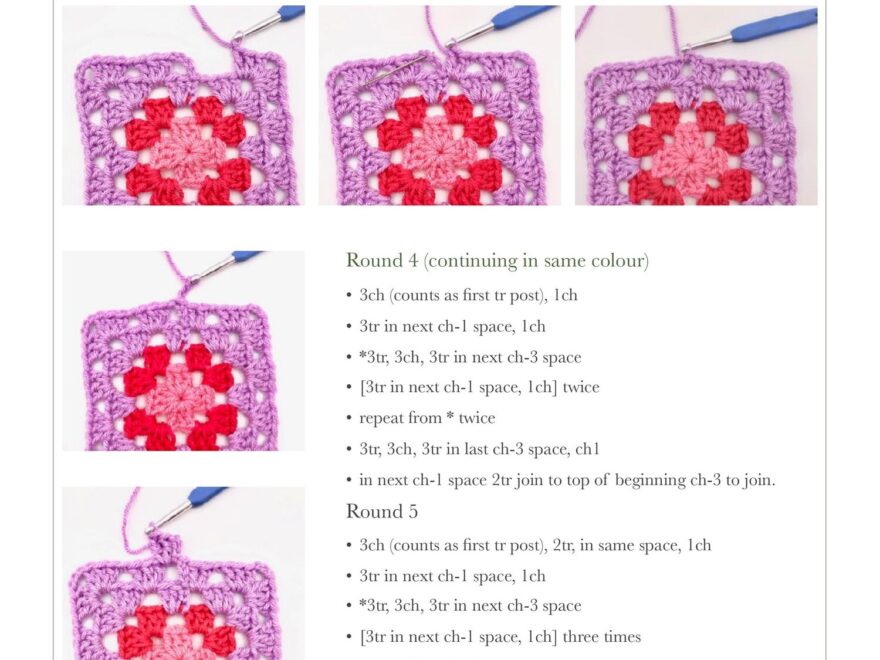 Round 4 (continuing in same colour)

• 3ch (counts as first tr post), 1ch
• 3tr in next ch-1 space, 1ch
• *3tr, 3ch, 3tr in next ch-3 space
• [3tr in next ch-1 space, 1ch] twice
• repeat from * twice
• 3tr, 3ch, 3tr in last ch-3 space, ch1
• in next ch-1 space 2tr join to top of beginning ch-3 to join.

Round 5

• 3ch (counts as first tr post), 2tr, in same space, 1ch
• 3tr in next ch-1 space, 1ch
• *3tr, 3ch, 3tr in next ch-3 space
• [3tr in next ch-1 space, 1ch] three times