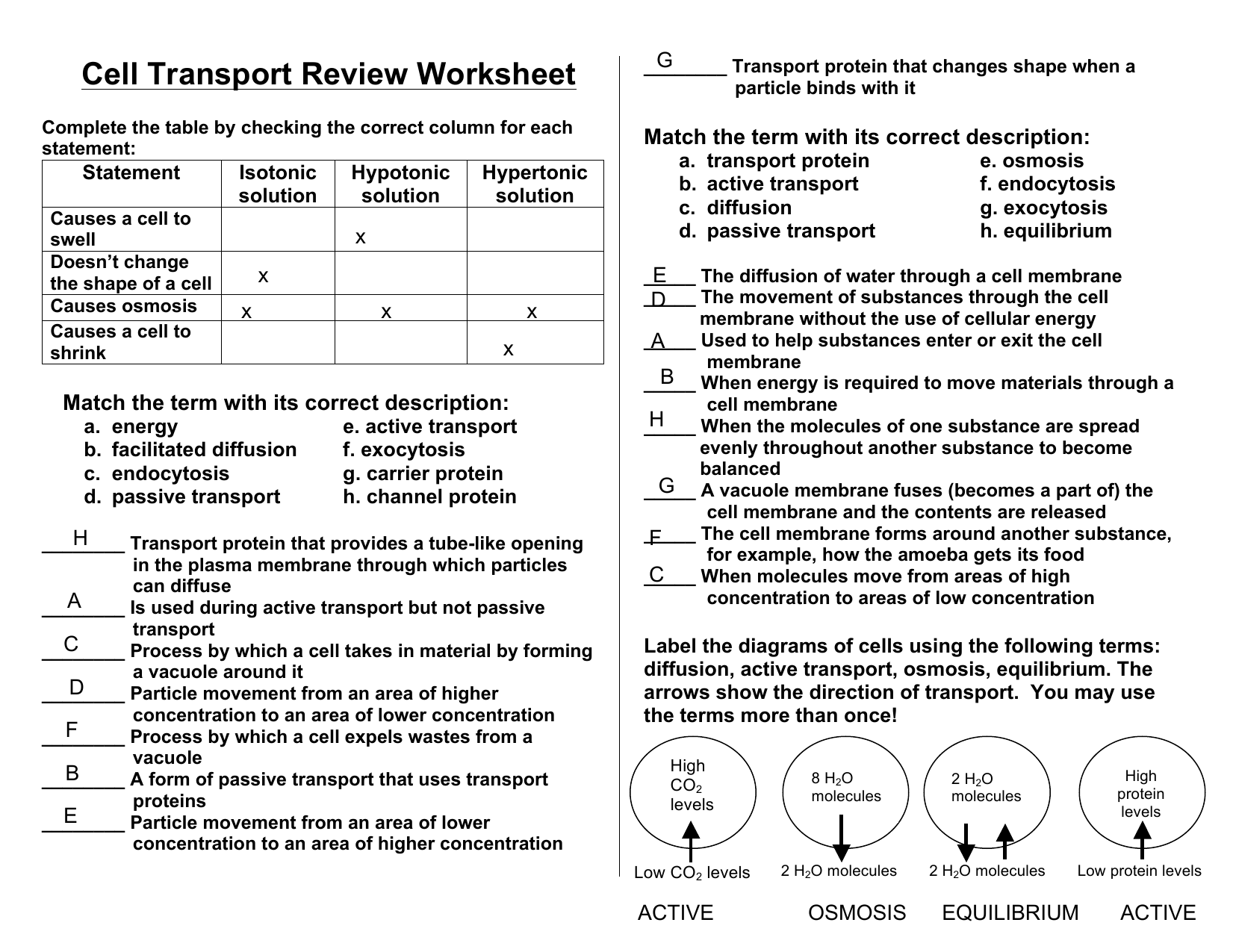 Cell Transport Review Worksheet

Complete the table by checking the correct column for each statement:

| Statement | Isotonic solution | Hypotonic solution | Hypertonic solution |
|---|---|---|---|
| Causes a cell to swell | | x | |
| Doesn't change the shape of a cell | x | | |
| Causes osmosis | x | x | x |
| Causes a cell to shrink | | | x |

Match the term with its correct description:
a. energy
b. facilitated diffusion
c. endocytosis
d. passive transport
e. active transport
f. exocytosis
g. carrier protein
h. channel protein

H Transport protein that provides a tube-like opening in the plasma membrane through which particles can diffuse
A Is used during active transport but not passive transport
C Process by which a cell takes in material by forming a vacuole around it
D Particle movement from an area of higher concentration to an area of lower concentration
F Process by which a cell expels wastes from a vacuole
B A form of passive transport that uses transport proteins
E Particle movement from an area of lower concentration to an area of higher concentration
G Transport protein that changes shape when a particle binds with it

Match the term with its correct description:
a. transport protein
b. active transport
c. diffusion
d. passive transport
e. osmosis
f. endocytosis
g. exocytosis
h. equilibrium

E The diffusion of water through a cell membrane
D The movement of substances through the cell membrane without the use of cellular energy
A Used to help substances enter or exit the cell membrane
B When energy is required to move materials through a cell membrane
H When the molecules of one substance are spread evenly throughout another substance to become balanced
G A vacuole membrane fuses (becomes a part of) the cell membrane and the contents are released
F The cell membrane forms around another substance, for example, how the amoeba gets its food
C When molecules move from areas of high concentration to areas of low concentration

Label the diagrams of cells using the following terms: diffusion, active transport, osmosis, equilibrium. The arrows show the direction of transport. You may use the terms more than once!

High $CO_2$ levels
Low $CO_2$ levels
ACTIVE

8 $H_2O$ molecules
2 $H_2O$ molecules
OSMOSIS

2 $H_2O$ molecules
2 $H_2O$ molecules
EQUILIBRIUM

High protein levels
Low protein levels
ACTIVE