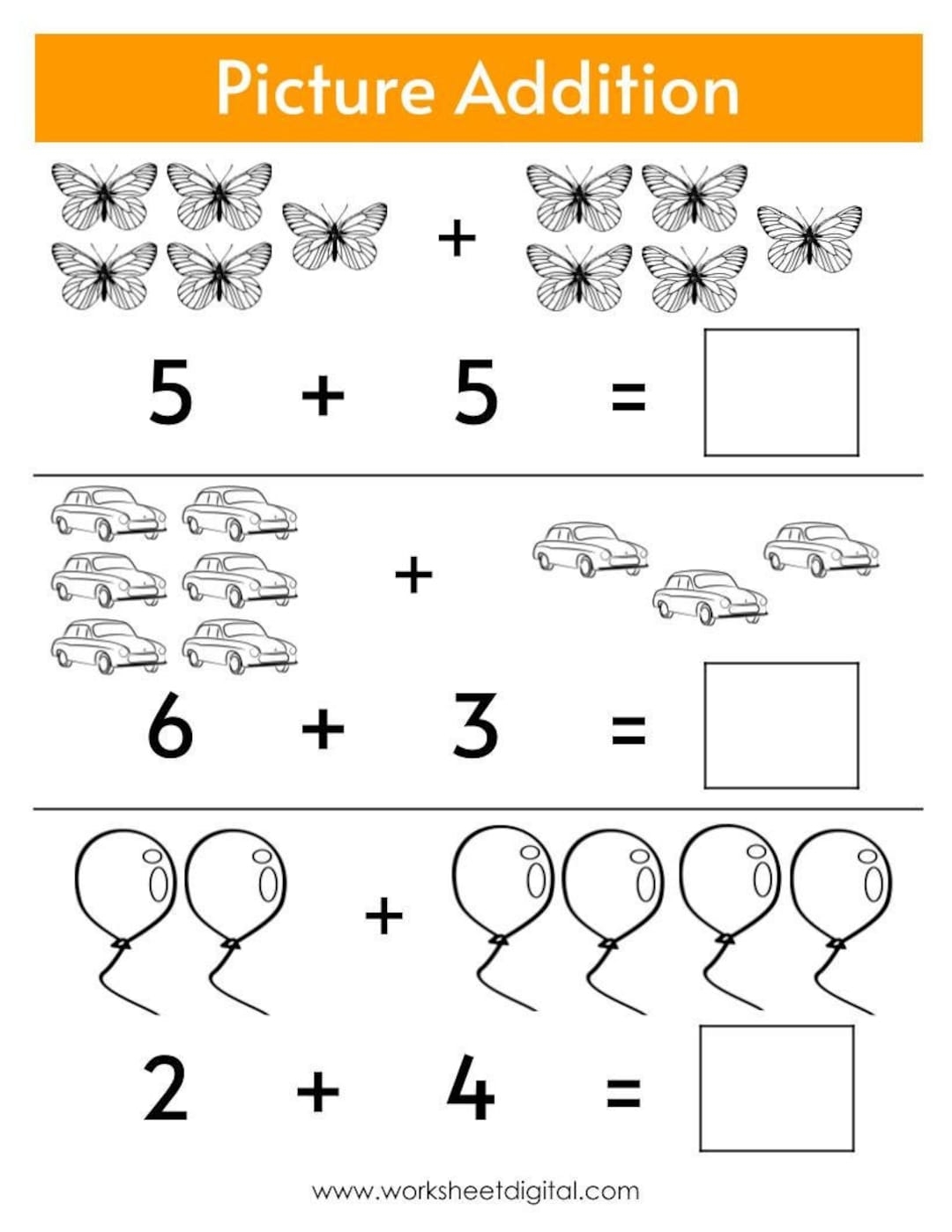 Picture Addition

+

$5 + 5 =$

+

$6 + 3 =$

+

$2 + 4 =$

www.worksheetdigital.com