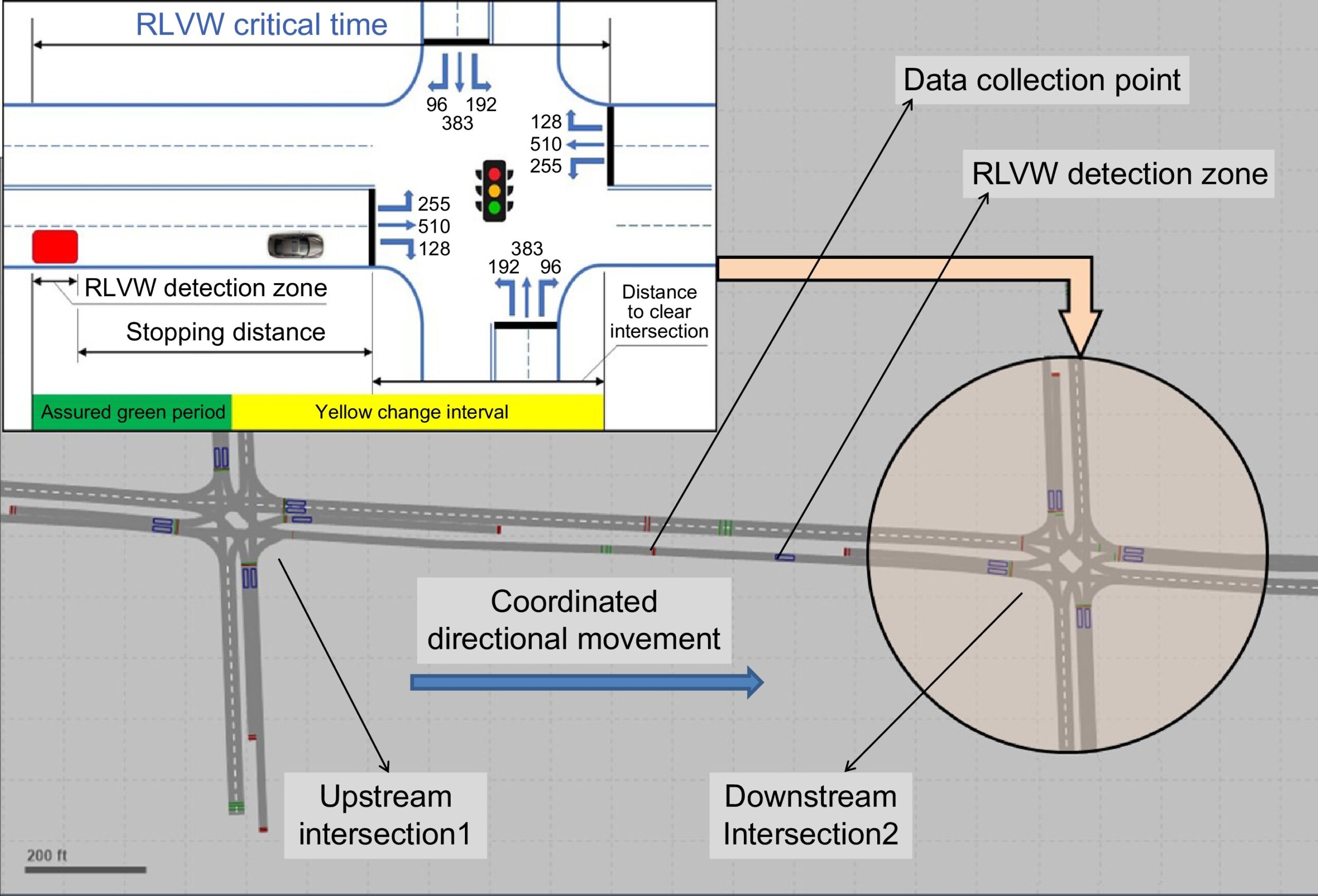 RLVW critical time

96 192
383

128
510
255

255
510
128

383
192 96

RLVW detection zone

Stopping distance

Distance to clear intersection

Assured green period

Yellow change interval

Data collection point

RLVW detection zone

Coordinated directional movement

Upstream intersection1

Downstream Intersection2

200 ft