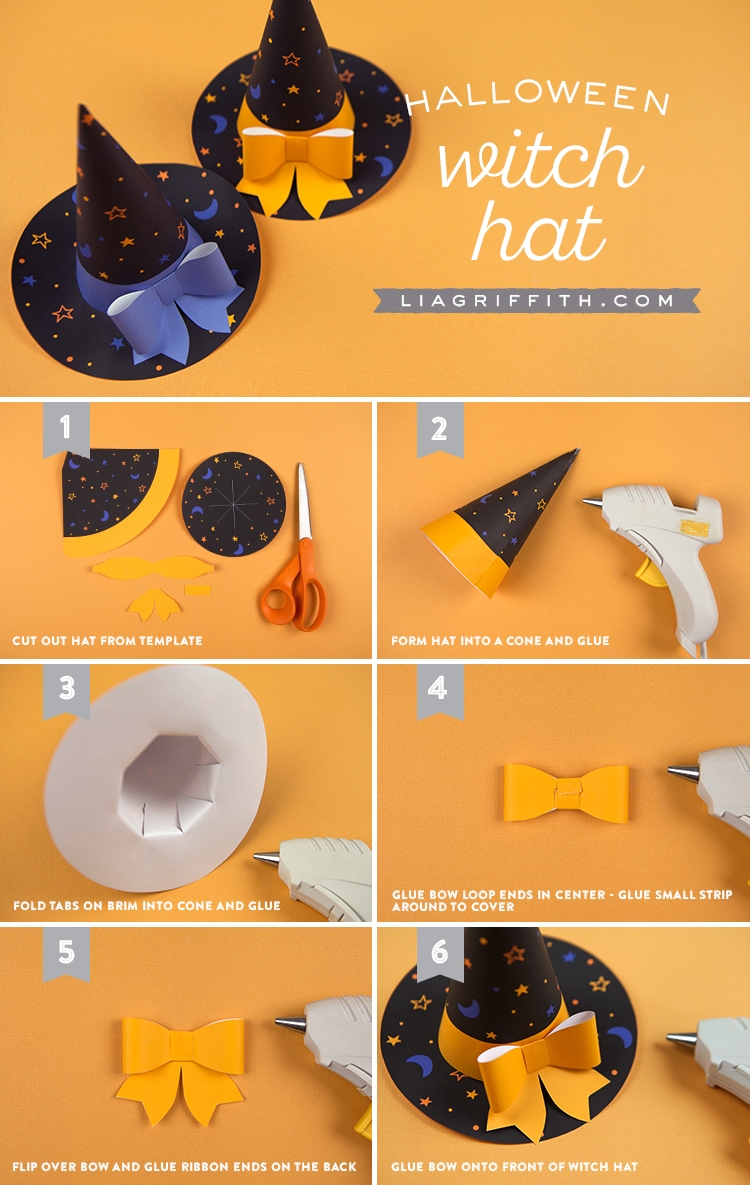 HALLOWEEN
witch
hat

LIAGRIFFITH.COM

1
CUT OUT HAT FROM TEMPLATE

2
FORM HAT INTO A CONE AND GLUE

3
FOLD TABS ON BRIM INTO CONE AND GLUE

4
GLUE BOW LOOP ENDS IN CENTER - GLUE SMALL STRIP AROUND TO COVER

5
FLIP OVER BOW AND GLUE RIBBON ENDS ON THE BACK

6
GLUE BOW ONTO FRONT OF WITCH HAT