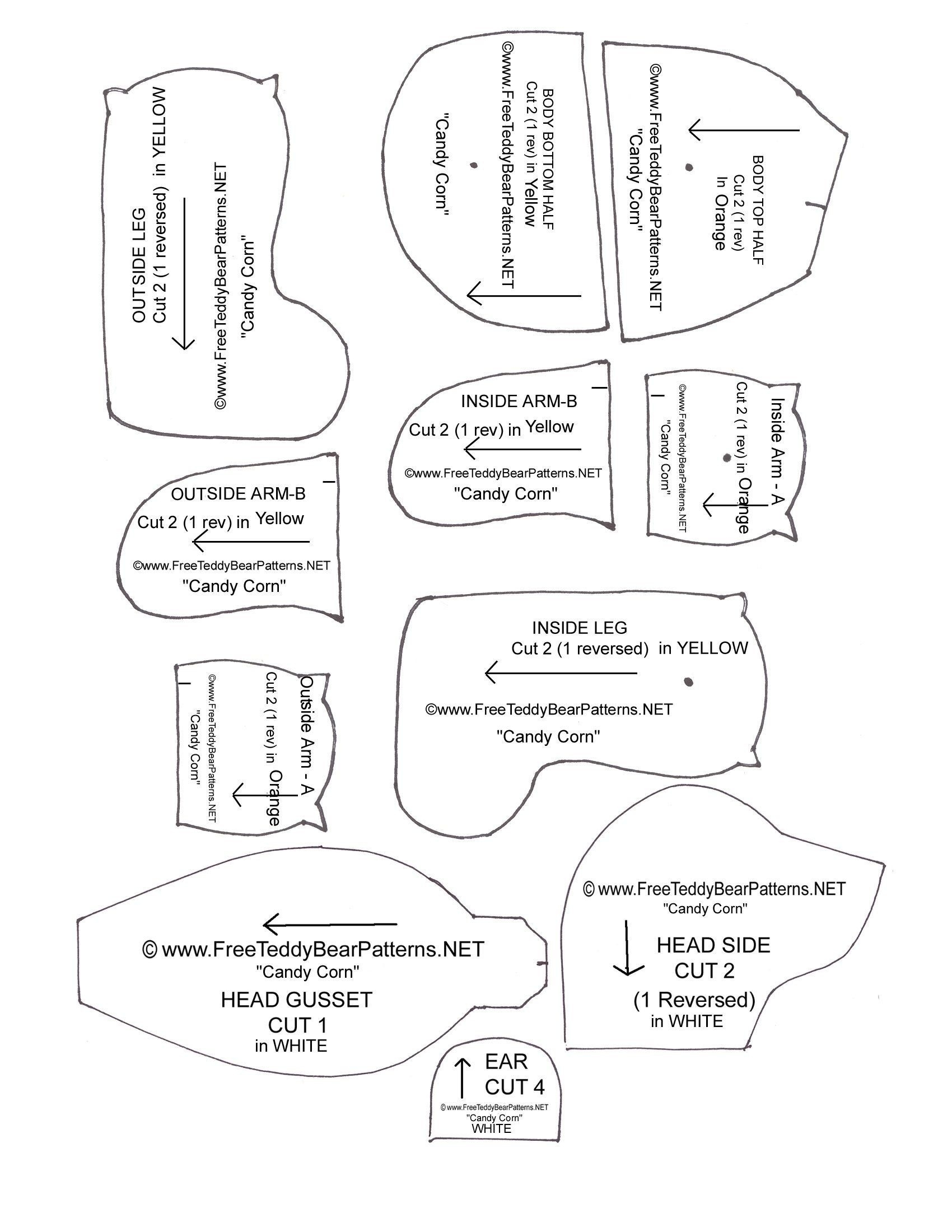 OUTSIDE LEG
Cut 2 (1 reversed) in YELLOW
©www.FreeTeddyBearPatterns.NET
"Candy Corn"

BODY BOTTOM HALF
Cut 2 (1 rev) in Yellow
©www.FreeTeddyBearPatterns.NET
"Candy Corn"

BODY TOP HALF
Cut 2 (1 rev)
In Orange
©www.FreeTeddyBearPatterns.NET
"Candy Corn"

INSIDE ARM-B
Cut 2 (1 rev) in Yellow
©www.FreeTeddyBearPatterns.NET
"Candy Corn"

Inside Arm - A
Cut 2 (1 rev) in Orange
©www.FreeTeddyBearPatterns.NET
"Candy Corn"

OUTSIDE ARM-B
Cut 2 (1 rev) in Yellow
©www.FreeTeddyBearPatterns.NET
"Candy Corn"

INSIDE LEG
Cut 2 (1 reversed) in YELLOW
©www.FreeTeddyBearPatterns.NET
"Candy Corn"

Outside Arm - A
Cut 2 (1 rev) in Orange
©www.FreeTeddyBearPatterns.NET
"Candy Corn"

© www.FreeTeddyBearPatterns.NET
"Candy Corn"
HEAD GUSSET
CUT 1
in WHITE

© www.FreeTeddyBearPatterns.NET
"Candy Corn"
HEAD SIDE
CUT 2
(1 Reversed)
in WHITE

EAR
CUT 4
© www.FreeTeddyBearPatterns.NET
"Candy Corn"
WHITE