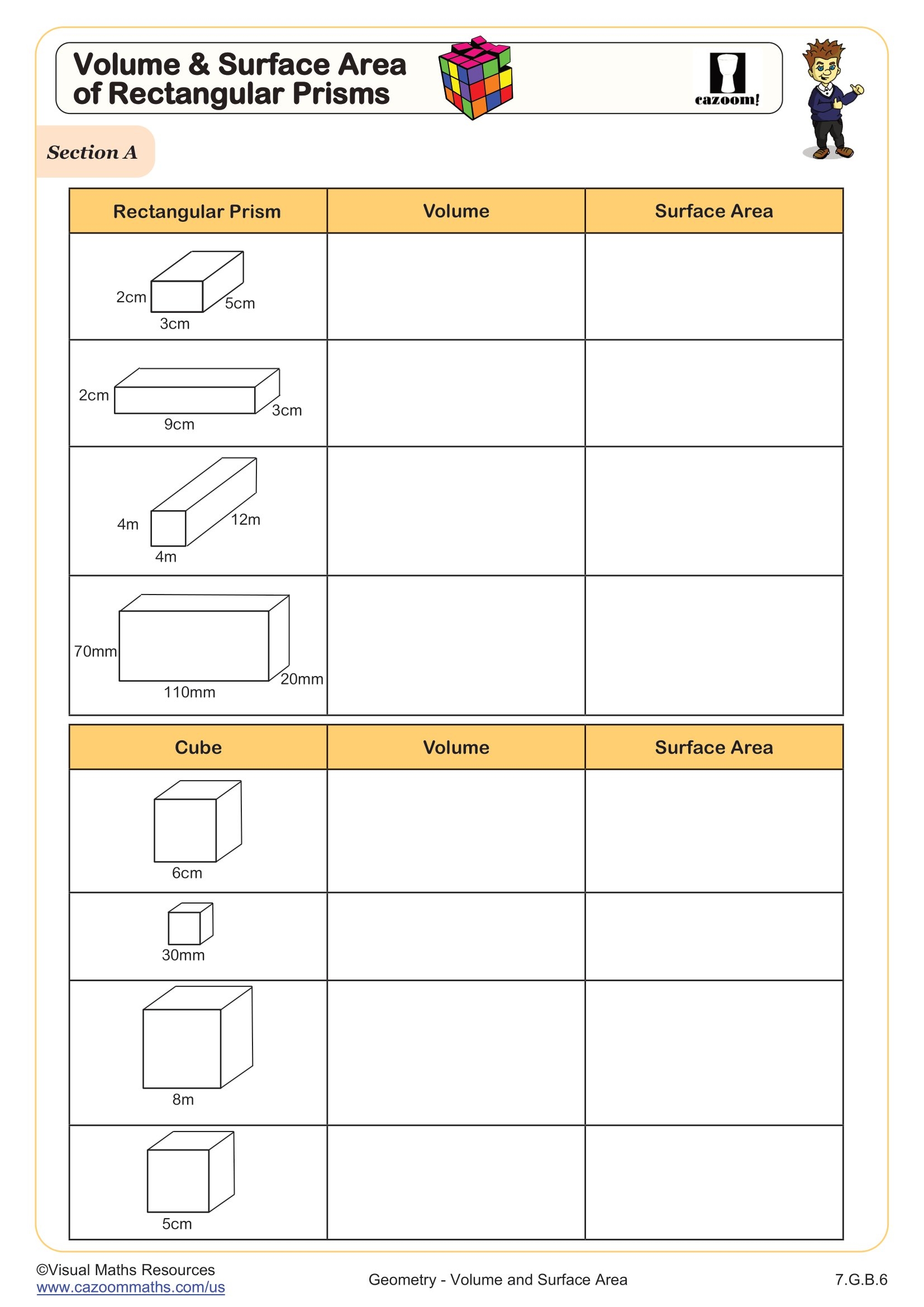 Volume & Surface Area of Rectangular Prisms

cazoom!

Section A

| Rectangular Prism | Volume | Surface Area |
|---|---|---|
| 2cm 5cm 3cm | | |
| 2cm 3cm 9cm | | |
| 4m 12m 4m | | |
| 70mm 20mm 110mm | | |

| Cube | Volume | Surface Area |
|---|---|---|
| 6cm | | |
| 30mm | | |
| 8m | | |
| 5cm | | |

©Visual Maths Resources
www.cazoommaths.com/us

Geometry - Volume and Surface Area

7.G.B.6